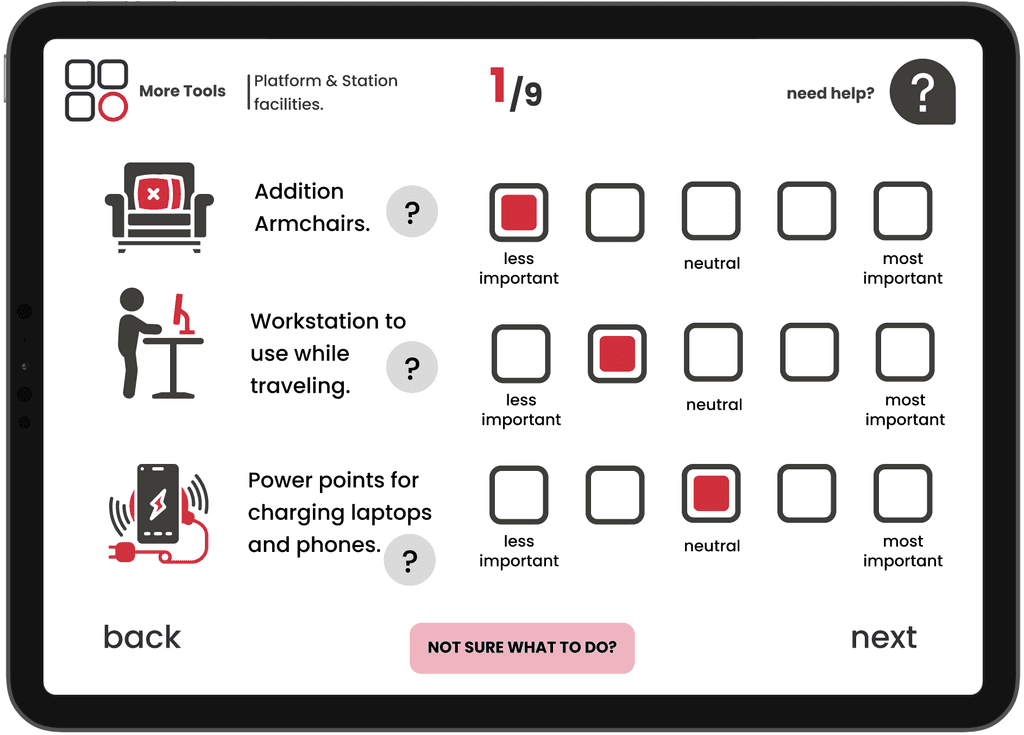 More Tools

Platform & Station facilities.

1/9

need help? ?

Addition Armchairs. ?

less important

neutral

most important

Workstation to use while traveling. ?

less important

neutral

most important

Power points for charging laptops and phones. ?

less important

neutral

most important

back

NOT SURE WHAT TO DO?

next